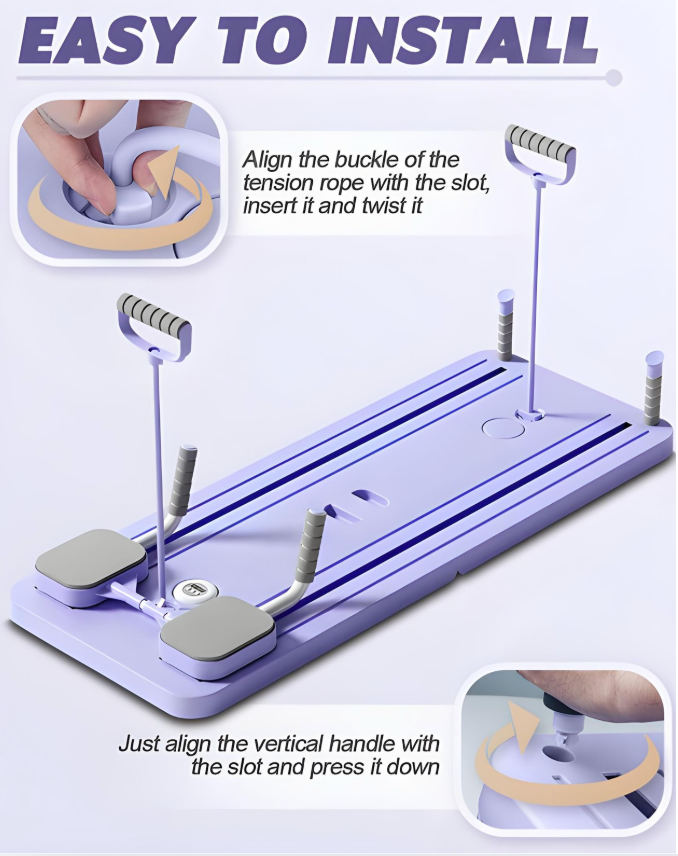 EASY TO INSTALL

Align the buckle of the tension rope with the slot, insert it and twist it

Just align the vertical handle with the slot and press it down